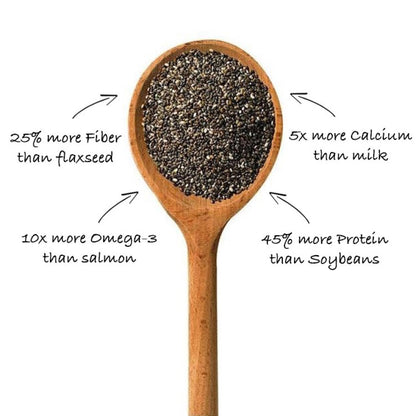 25% more Fiber than flaxseed

5x more Calcium than milk

10x more Omega-3 than salmon

45% more Protein than Soybeans