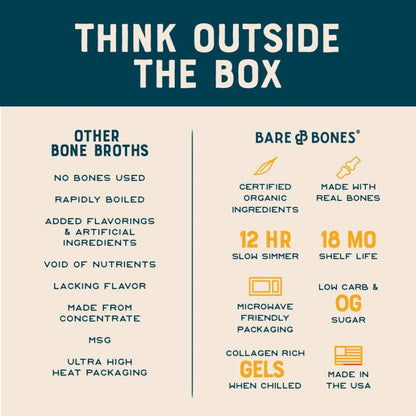 THINK OUTSIDE THE BOX

OTHER BONE BROTHS

NO BONES USED

RAPIDLY BOILED

ADDED FLAVORINGS & ARTIFICIAL INGREDIENTS

VOID OF NUTRIENTS

LACKING FLAVOR

MADE FROM CONCENTRATE

MSG

ULTRA HIGH HEAT PACKAGING

BARE & BONES®

CERTIFIED ORGANIC INGREDIENTS

MADE WITH REAL BONES

12 HR SLOW SIMMER

18 MO SHELF LIFE

MICROWAVE FRIENDLY PACKAGING

LOW CARB & 0G SUGAR

COLLAGEN RICH GELS WHEN CHILLED

MADE IN THE USA